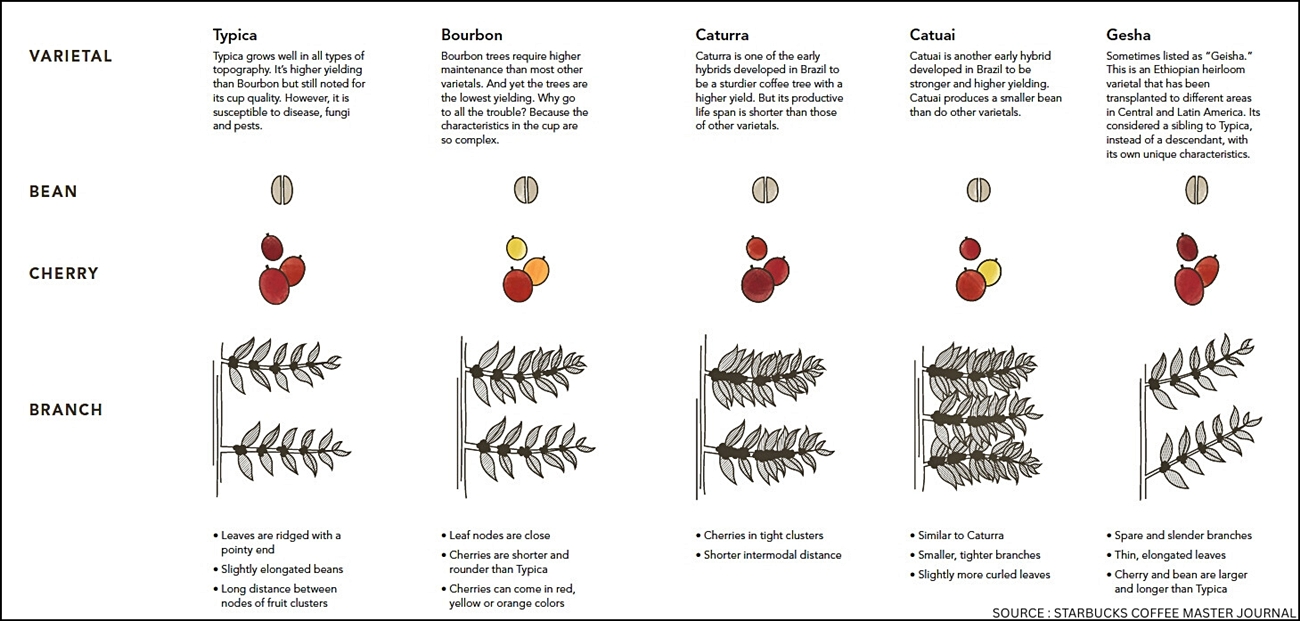 VARIETAL

BEAN

CHERRY

BRANCH

Typica
Typica grows well in all types of topography. It's higher yielding than Bourbon but still noted for its cup quality. However, it is susceptible to disease, fungi and pests.

• Leaves are ridged with a pointy end
• Slightly elongated beans
• Long distance between nodes of fruit clusters

Bourbon
Bourbon trees require higher maintenance than most other varietals. And yet the trees are the lowest yielding. Why go to all the trouble? Because the characteristics in the cup are so complex.

• Leaf nodes are close
• Cherries are shorter and rounder than Typica
• Cherries can come in red, yellow or orange colors

Caturra
Caturra is one of the early hybrids developed in Brazil to be a sturdier coffee tree with a higher yield. But its productive life span is shorter than those of other varietals.

• Cherries in tight clusters
• Shorter intermodal distance

Catuai
Catuai is another early hybrid developed in Brazil to be stronger and higher yielding. Catuai produces a smaller bean than do other varietals.

• Similar to Caturra
• Smaller, tighter branches
• Slightly more curled leaves

Gesha
Sometimes listed as "Geisha." This is an Ethiopian heirloom varietal that has been transplanted to different areas in Central and Latin America. Its considered a sibling to Typica, instead of a descendant, with its own unique characteristics.

• Spare and slender branches
• Thin, elongated leaves
• Cherry and bean are larger and longer than Typica

SOURCE : STARBUCKS COFFEE MASTER JOURNAL